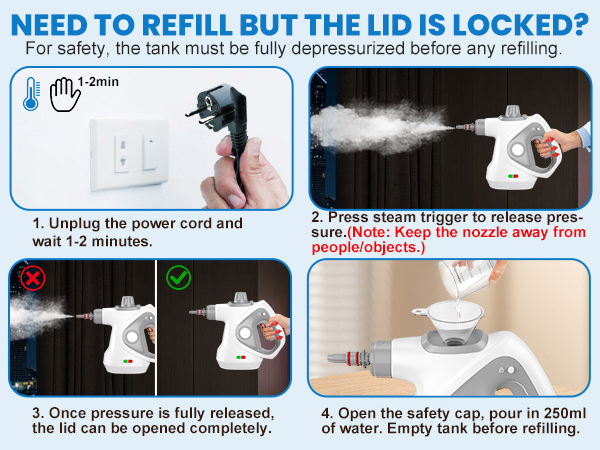 NEED TO REFILL BUT THE LID IS LOCKED?
For safety, the tank must be fully depressurized before any refilling.

1-2min

1. Unplug the power cord and wait 1-2 minutes.

2. Press steam trigger to release pressure.(Note: Keep the nozzle away from people/objects.)

3. Once pressure is fully released, the lid can be opened completely.

4. Open the safety cap, pour in 250ml of water. Empty tank before refilling.