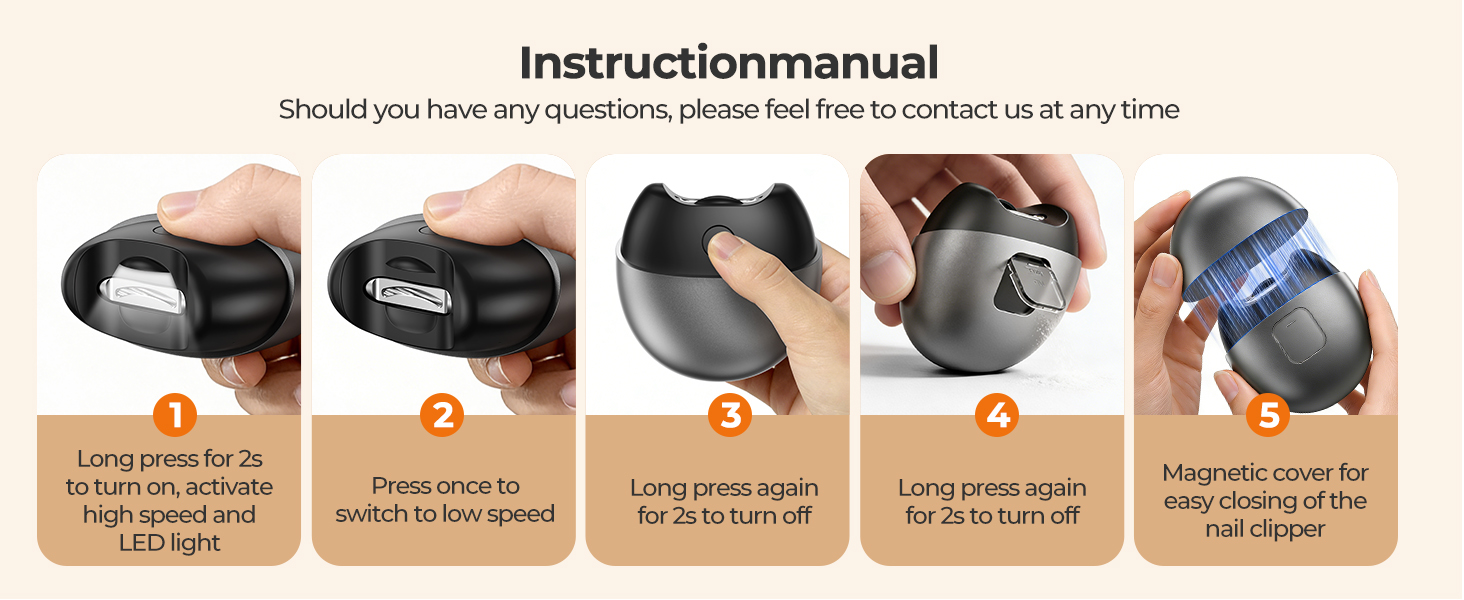 Instructionmanual

Should you have any questions, please feel free to contact us at any time

1
Long press for 2s to turn on, activate high speed and LED light

2
Press once to switch to low speed

3
Long press again for 2s to turn off

4
Long press again for 2s to turn off

5
Magnetic cover for easy closing of the nail clipper