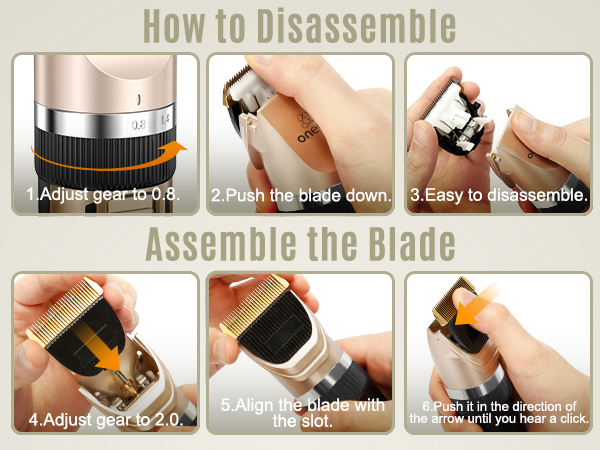 How to Disassemble

0.8 · 1.4

1.Adjust gear to 0.8.

one

2.Push the blade down.

3.Easy to disassemble.

Assemble the Blade

4.Adjust gear to 2.0.

5.Align the blade with the slot.

6.Push it in the direction of the arrow until you hear a click.