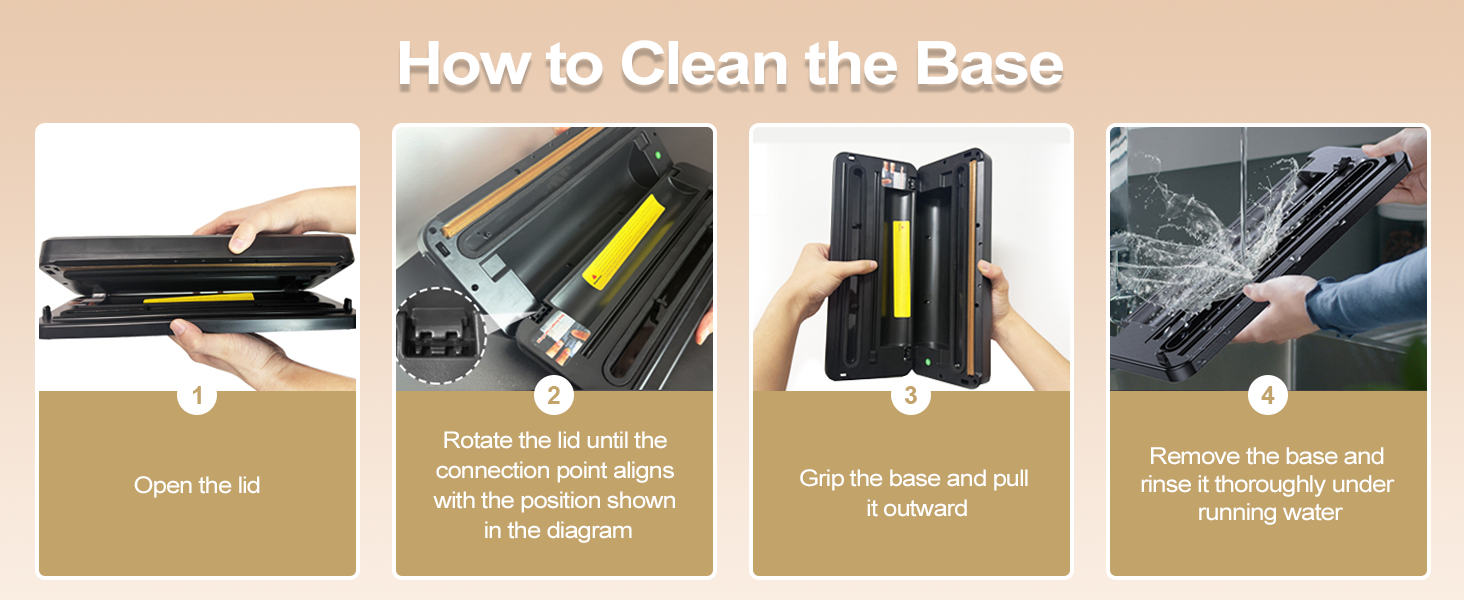 How to Clean the Base

1

Open the lid

2

Rotate the lid until the connection point aligns with the position shown in the diagram

3

Grip the base and pull it outward

4

Remove the base and rinse it thoroughly under running water