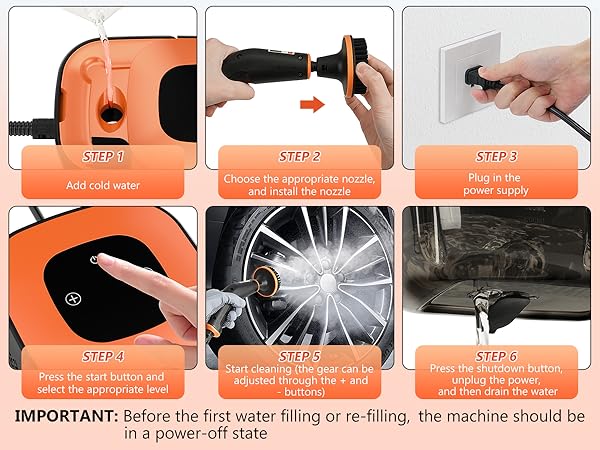 STEP 1
Add cold water

STEP 2
Choose the appropriate nozzle, and install the nozzle

STEP 3
Plug in the power supply

STEP 4
Press the start button and select the appropriate level

STEP 5
Start cleaning (the gear can be adjusted through the + and - buttons)

STEP 6
Press the shutdown button, unplug the power, and then drain the water

IMPORTANT: Before the first water filling or re-filling, the machine should be in a power-off state