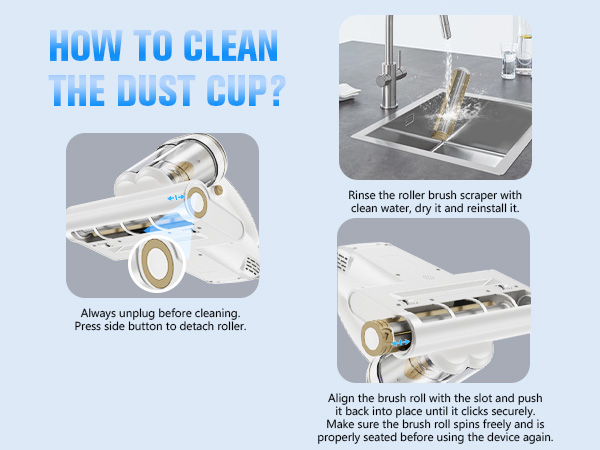 HOW TO CLEAN THE DUST CUP?

Always unplug before cleaning. Press side button to detach roller.

Rinse the roller brush scraper with clean water, dry it and reinstall it.

Align the brush roll with the slot and push it back into place until it clicks securely. Make sure the brush roll spins freely and is properly seated before using the device again.