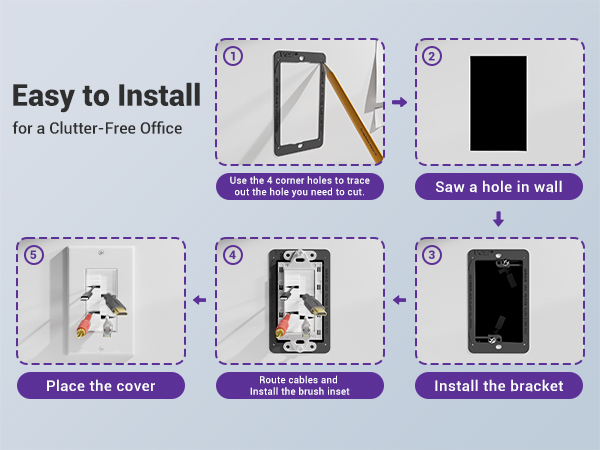 Easy to Install
for a Clutter-Free Office

1
Use the 4 corner holes to trace out the hole you need to cut.

2
Saw a hole in wall

3
Install the bracket

4
Route cables and Install the brush inset

5
Place the cover