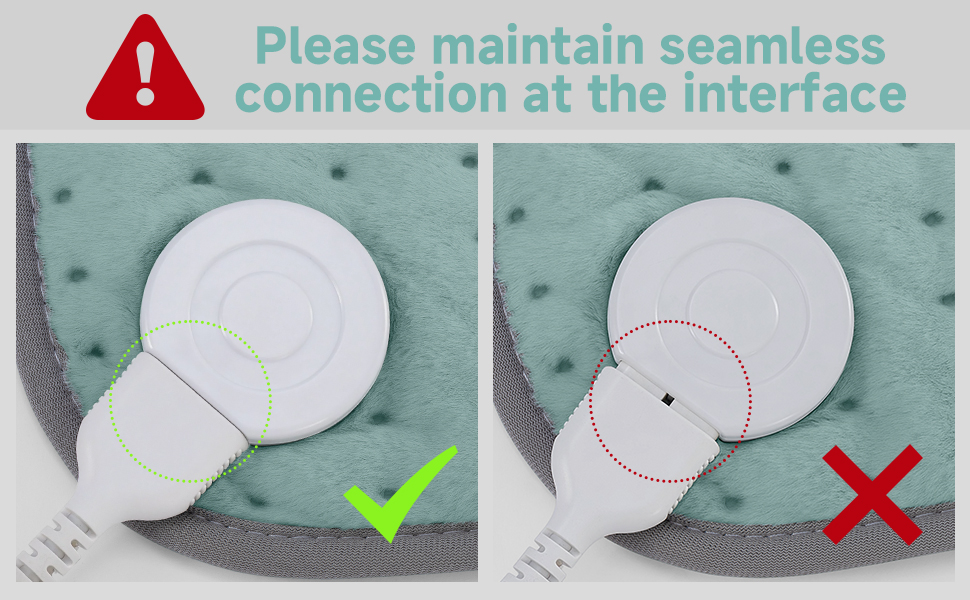 Please maintain seamless connection at the interface