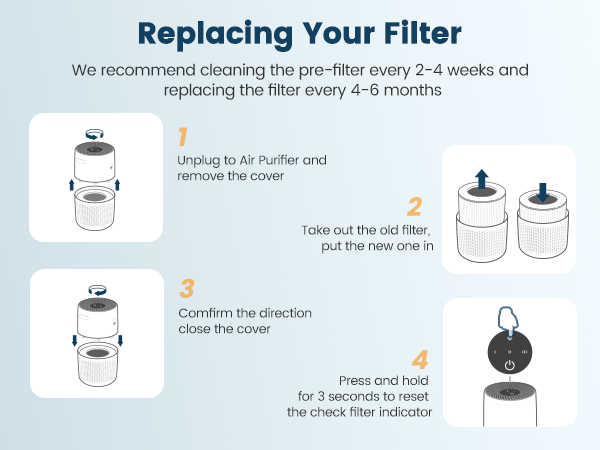 Replacing Your Filter

We recommend cleaning the pre-filter every 2-4 weeks and replacing the filter every 4-6 months

1
Unplug to Air Purifier and remove the cover

2
Take out the old filter, put the new one in

3
Comfirm the direction close the cover

4
Press and hold for 3 seconds to reset the check filter indicator