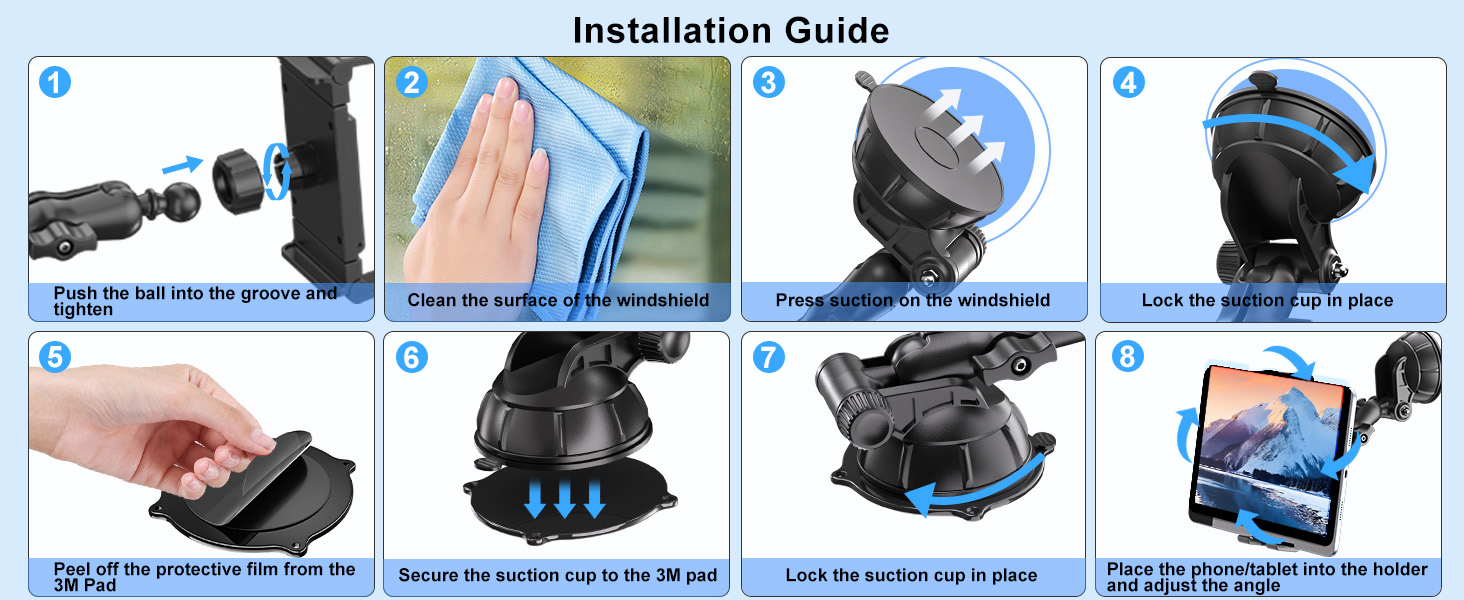 Installation Guide

1
Push the ball into the groove and tighten

2
Clean the surface of the windshield

3
Press suction on the windshield

4
Lock the suction cup in place

5
Peel off the protective film from the 3M Pad

6
Secure the suction cup to the 3M pad

7
Lock the suction cup in place

8
Place the phone/tablet into the holder and adjust the angle