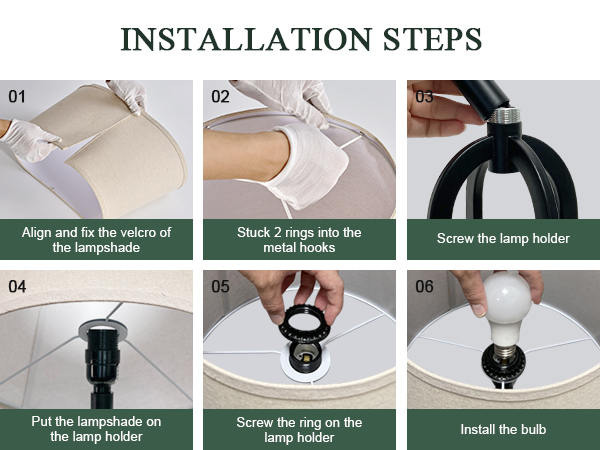 INSTALLATION STEPS

01

Align and fix the velcro of the lampshade

02

Stuck 2 rings into the metal hooks

03

Screw the lamp holder

04

Put the lampshade on the lamp holder

05

Screw the ring on the lamp holder

06

Install the bulb