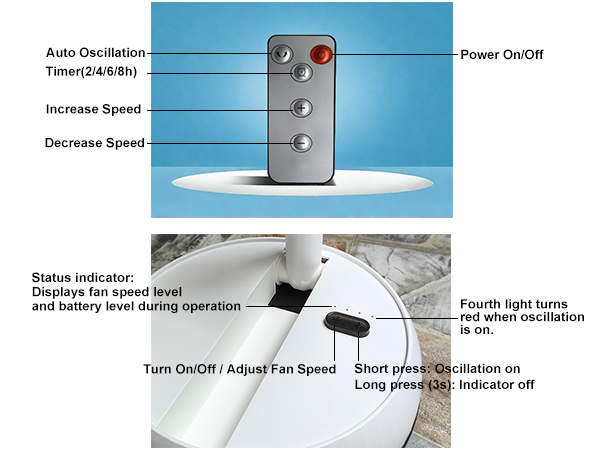 Auto Oscillation

Timer(2/4/6/8h)

Increase Speed

Decrease Speed

Power On/Off

Status indicator:
Displays fan speed level and battery level during operation

Fourth light turns red when oscillation is on.

Turn On/Off / Adjust Fan Speed

Short press: Oscillation on
Long press (3s): Indicator off