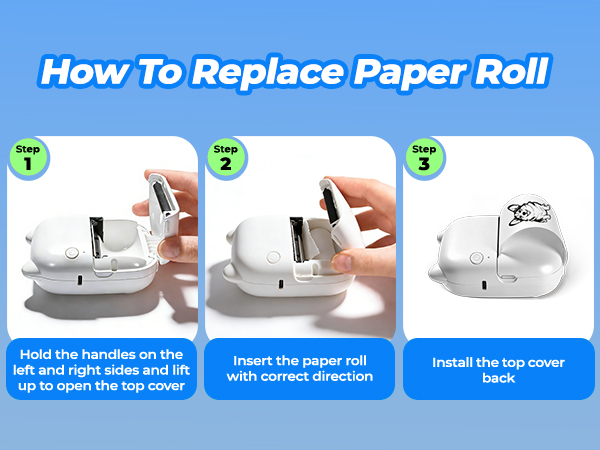 How To Replace Paper Roll

Step
1

Hold the handles on the left and right sides and lift up to open the top cover

Step
2

Insert the paper roll with correct direction

Step
3

Install the top cover back