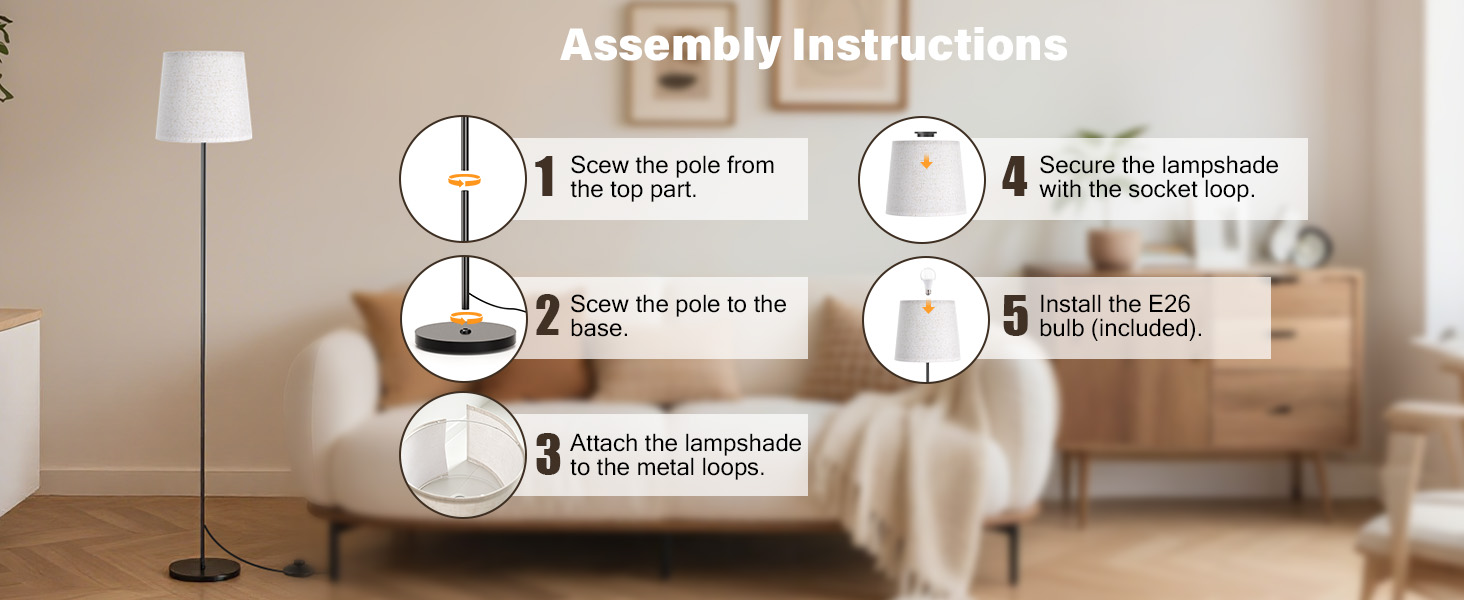 Assembly Instructions

1 Scew the pole from the top part.

2 Scew the pole to the base.

3 Attach the lampshade to the metal loops.

4 Secure the lampshade with the socket loop.

5 Install the E26 bulb (included).