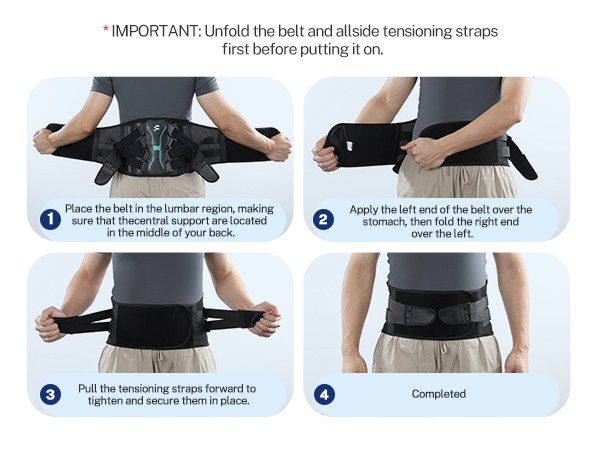 * IMPORTANT: Unfold the belt and allside tensioning straps first before putting it on.

1 Place the belt in the lumbar region, making sure that thecentral support are located in the middle of your back.

2 Apply the left end of the belt over the stomach, then fold the right end over the left.

3 Pull the tensioning straps forward to tighten and secure them in place.

4 Completed