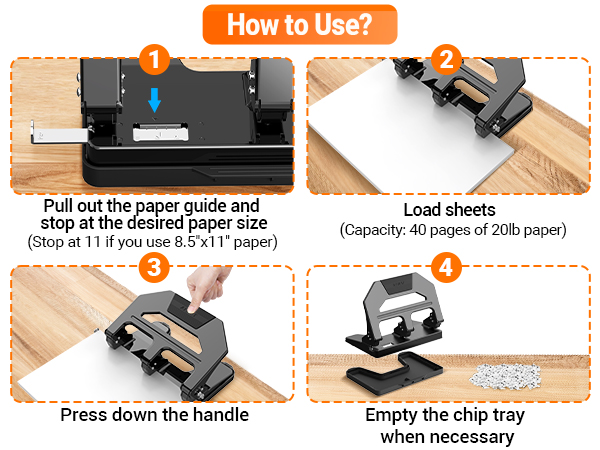 How to Use?

1

Pull out the paper guide and stop at the desired paper size
(Stop at 11 if you use 8.5"x11" paper)

2

Load sheets
(Capacity: 40 pages of 20lb paper)

3

Press down the handle

4

Empty the chip tray when necessary