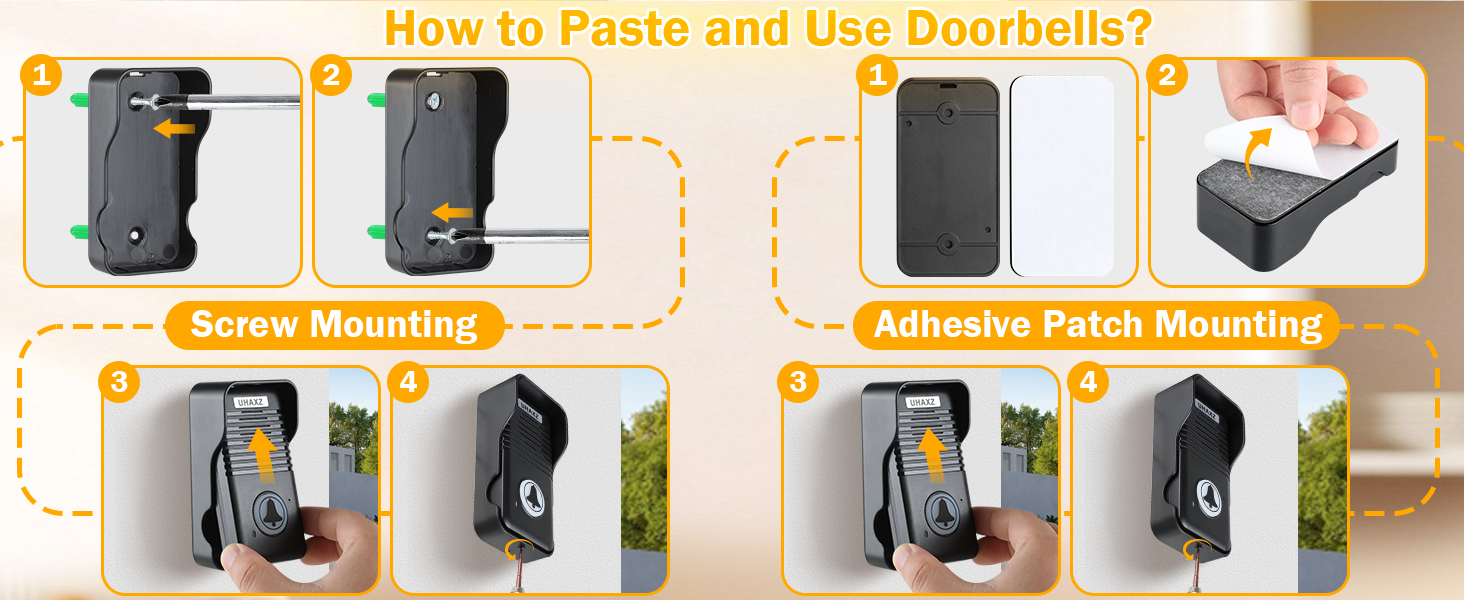 How to Paste and Use Doorbells?

1

2

Screw Mounting

3

UHAXZ

4

UHAXZ

1

2

Adhesive Patch Mounting

3

UHAXZ

4

UHAXZ