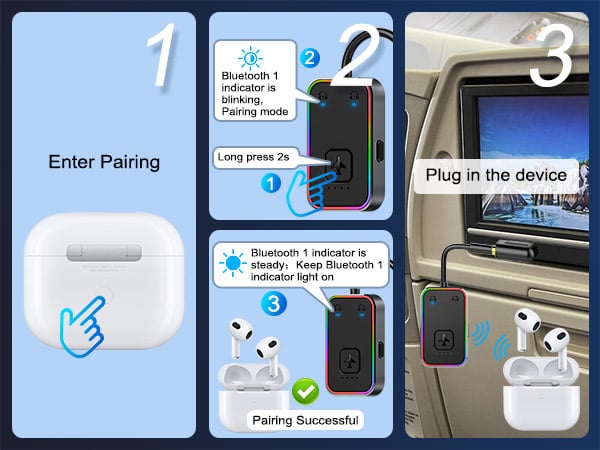 1

Enter Pairing

2

2

Bluetooth 1 indicator is blinking, Pairing mode

Long press 2s

1

Bluetooth 1 indicator is steady; Keep Bluetooth 1 indicator light on

3

Pairing Successful

3

Plug in the device