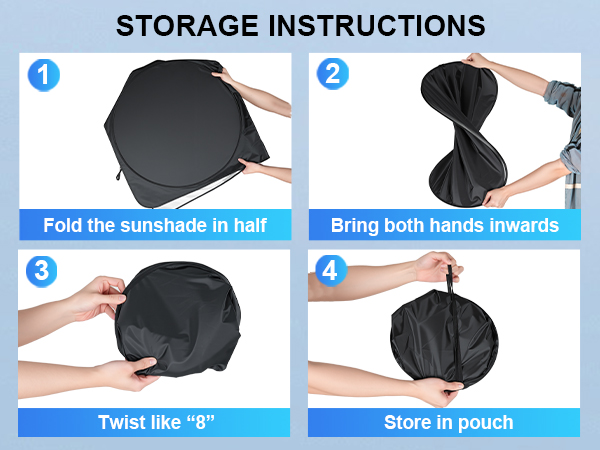 STORAGE INSTRUCTIONS

1

Fold the sunshade in half

2

Bring both hands inwards

3

Twist like “8”

4

Store in pouch