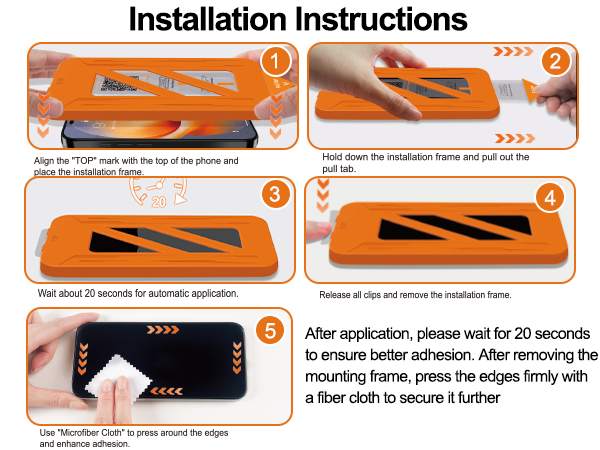 Installation Instructions

1

Align the "TOP" mark with the top of the phone and place the installation frame.

2

Hold down the installation frame and pull out the pull tab.

3

20

Wait about 20 seconds for automatic application.

4

Release all clips and remove the installation frame.

5

Use "Microfiber Cloth" to press around the edges and enhance adhesion.

After application, please wait for 20 seconds to ensure better adhesion. After removing the mounting frame, press the edges firmly with a fiber cloth to secure it further