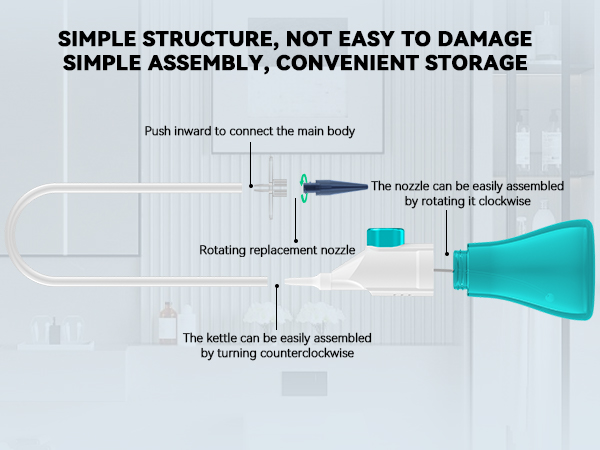 SIMPLE STRUCTURE, NOT EASY TO DAMAGE
SIMPLE ASSEMBLY, CONVENIENT STORAGE

Push inward to connect the main body

The nozzle can be easily assembled by rotating it clockwise

Rotating replacement nozzle

The kettle can be easily assembled by turning counterclockwise