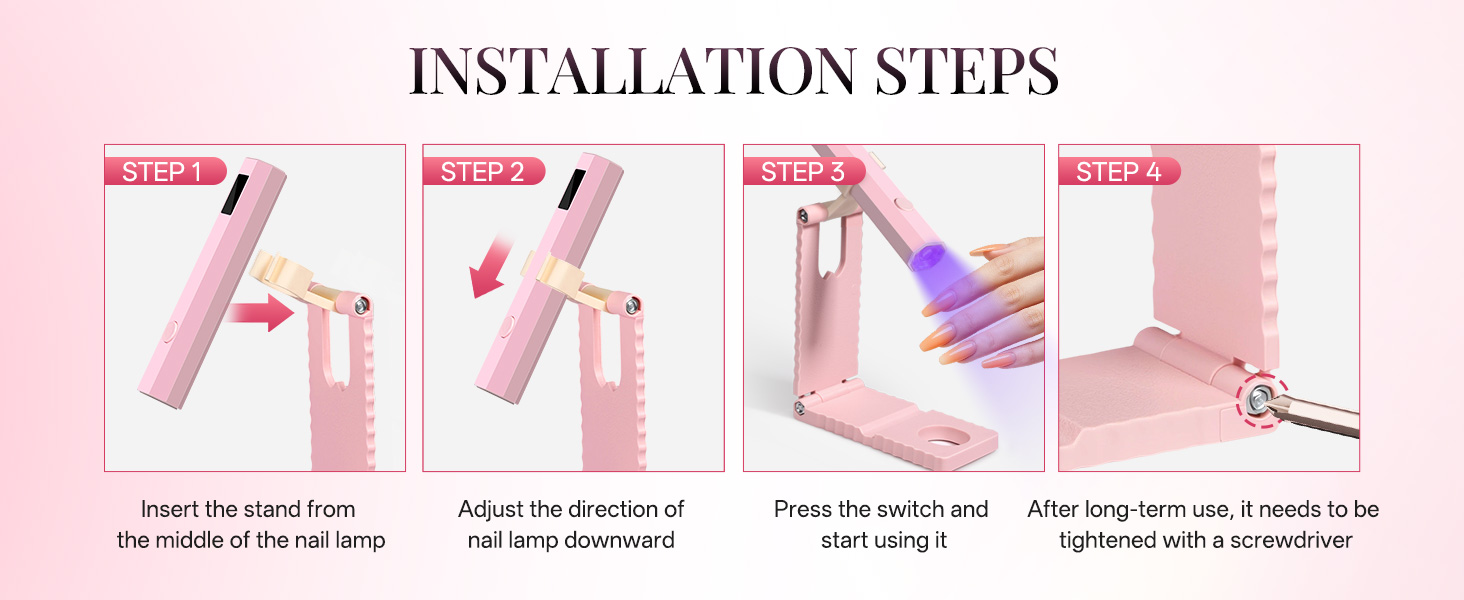 INSTALLATION STEPS

STEP 1

Insert the stand from the middle of the nail lamp

STEP 2

Adjust the direction of nail lamp downward

STEP 3

Press the switch and start using it

STEP 4

After long-term use, it needs to be tightened with a screwdriver