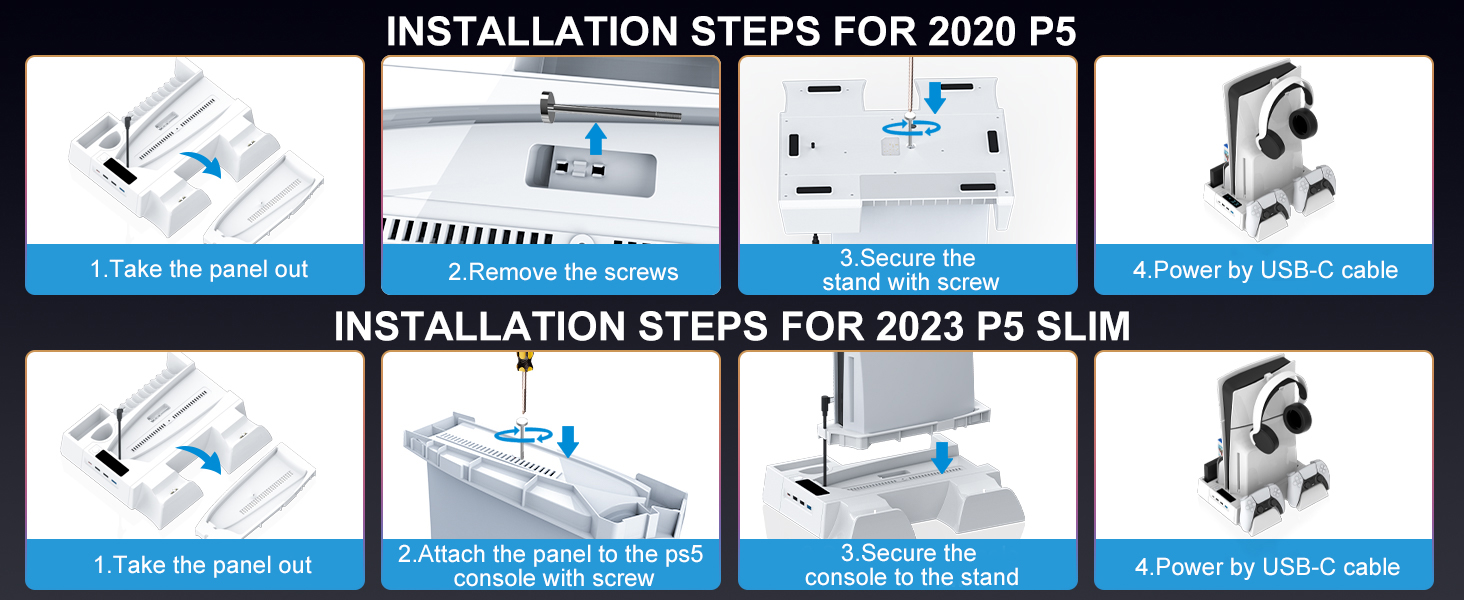 INSTALLATION STEPS FOR 2020 P5

1.Take the panel out

2.Remove the screws

3.Secure the stand with screw

4.Power by USB-C cable

INSTALLATION STEPS FOR 2023 P5 SLIM

1.Take the panel out

2.Attach the panel to the ps5 console with screw

3.Secure the console to the stand

4.Power by USB-C cable