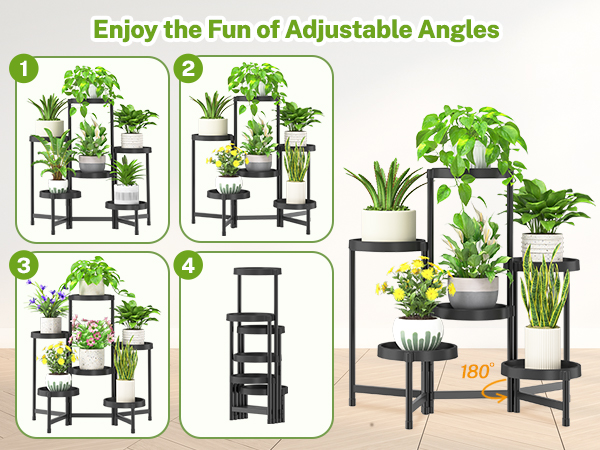 Enjoy the Fun of Adjustable Angles

1

2

3

4

180°