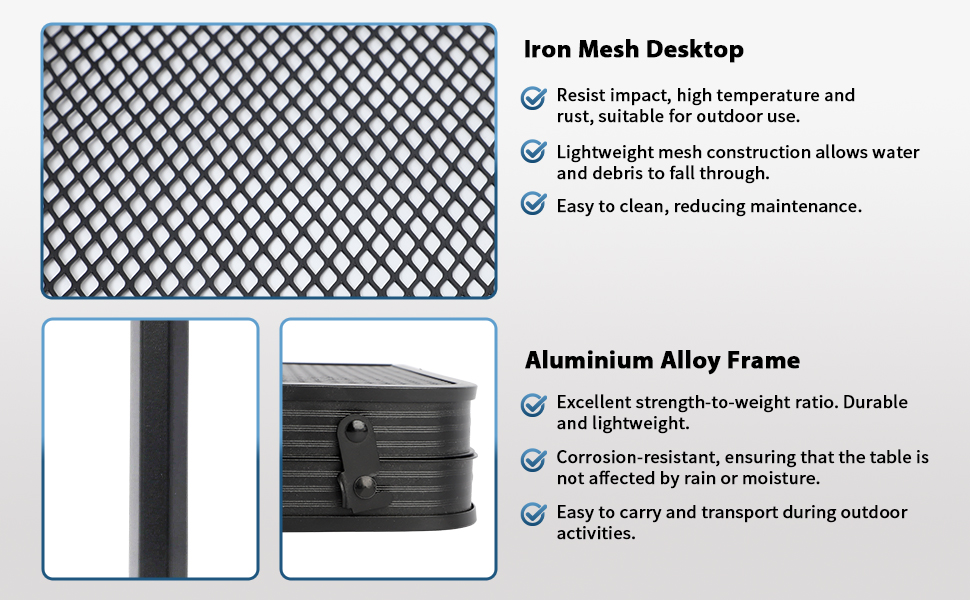 Iron Mesh Desktop

Resist impact, high temperature and rust, suitable for outdoor use.

Lightweight mesh construction allows water and debris to fall through.

Easy to clean, reducing maintenance.

Aluminium Alloy Frame

Excellent strength-to-weight ratio. Durable and lightweight.

Corrosion-resistant, ensuring that the table is not affected by rain or moisture.

Easy to carry and transport during outdoor activities.