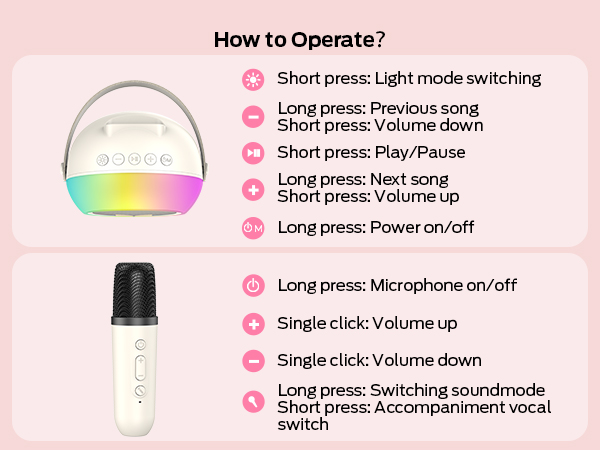 How to Operate?

Short press: Light mode switching

Long press: Previous song
Short press: Volume down

Short press: Play/Pause

Long press: Next song
Short press: Volume up

M Long press: Power on/off

Long press: Microphone on/off

Single click: Volume up

Single click: Volume down

Long press: Switching soundmode
Short press: Accompaniment vocal switch