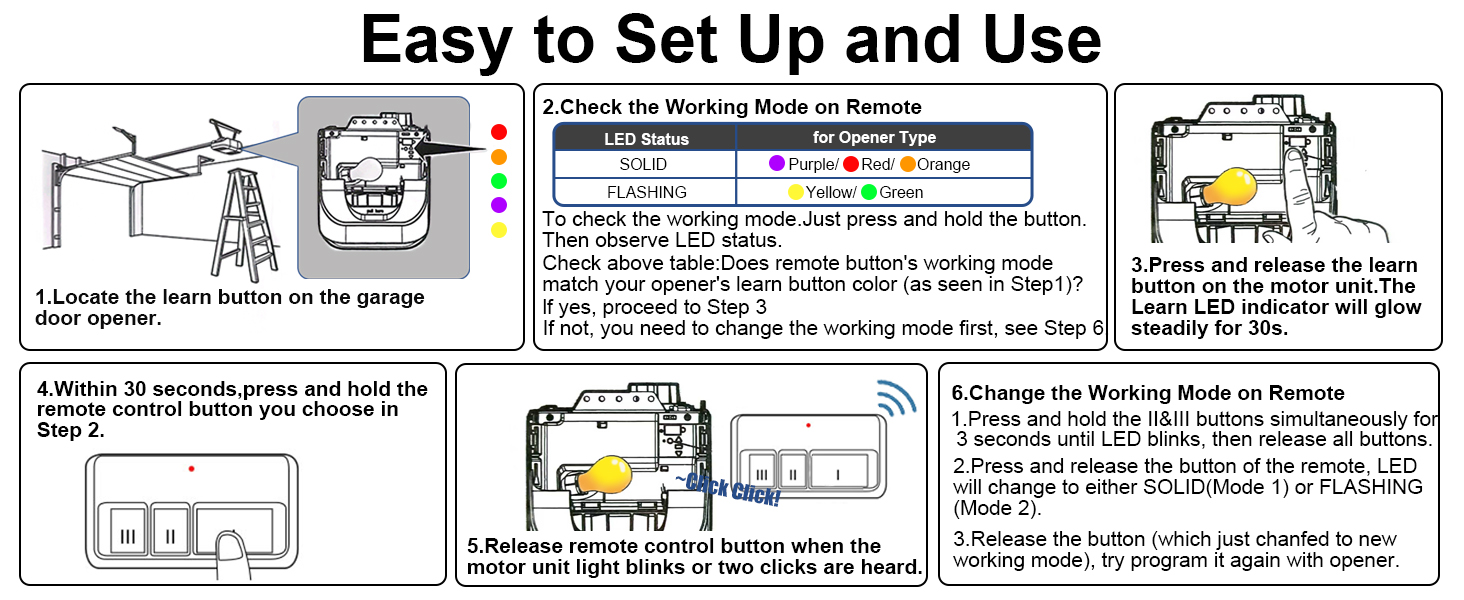 Easy to Set Up and Use

1.Locate the learn button on the garage door opener.

2.Check the Working Mode on Remote

| LED Status | for Opener Type |
|---|---|
| SOLID | Purple/ Red/ Orange |
| FLASHING | Yellow/ Green |

To check the working mode.Just press and hold the button. Then observe LED status.
Check above table:Does remote button's working mode match your opener's learn button color (as seen in Step1)?
If yes, proceed to Step 3
If not, you need to change the working mode first, see Step 6

3.Press and release the learn button on the motor unit.The Learn LED indicator will glow steadily for 30s.

4.Within 30 seconds,press and hold the remote control button you choose in Step 2.

III II

~Click Click!

III II I

5.Release remote control button when the motor unit light blinks or two clicks are heard.

6.Change the Working Mode on Remote
1.Press and hold the II&III buttons simultaneously for 3 seconds until LED blinks, then release all buttons.
2.Press and release the button of the remote, LED will change to either SOLID(Mode 1) or FLASHING (Mode 2).
3.Release the button (which just chanfed to new working mode), try program it again with opener.