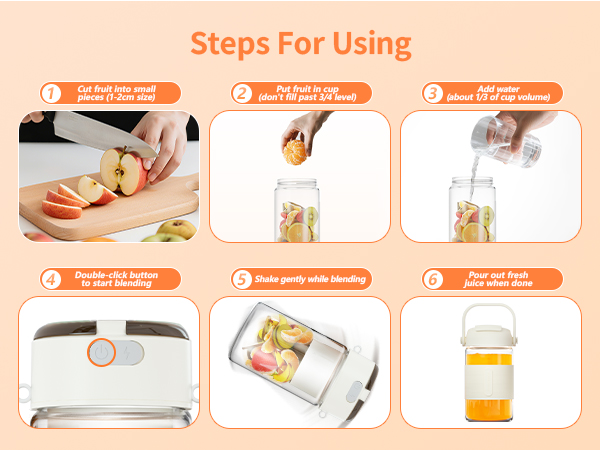 Steps For Using

1 Cut fruit into small pieces (1-2cm size)

2 Put fruit in cup (don't fill past 3/4 level)

3 Add water (about 1/3 of cup volume)

4 Double-click button to start blending

5 Shake gently while blending

6 Pour out fresh juice when done