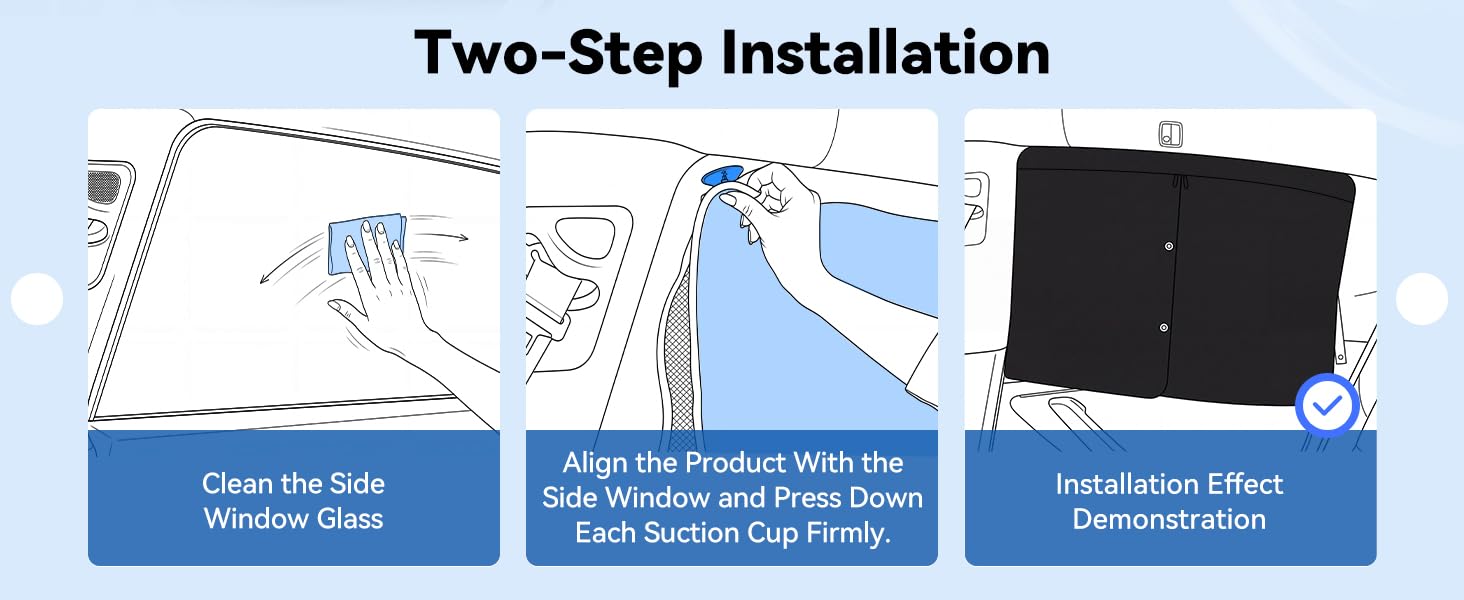 Two-Step Installation

Clean the Side Window Glass

Align the Product With the Side Window and Press Down Each Suction Cup Firmly.

Installation Effect Demonstration