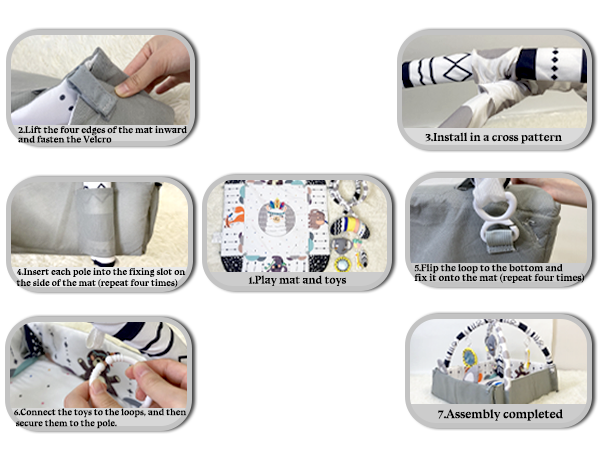 2.Lift the four edges of the mat inward and fasten the Velcro

3.Install in a cross pattern

4.Insert each pole into the fixing slot on the side of the mat (repeat four times)

1.Play mat and toys

5.Flip the loop to the bottom and fix it onto the mat (repeat four times)

6.Connect the toys to the loops, and then secure them to the pole.

7.Assembly completed