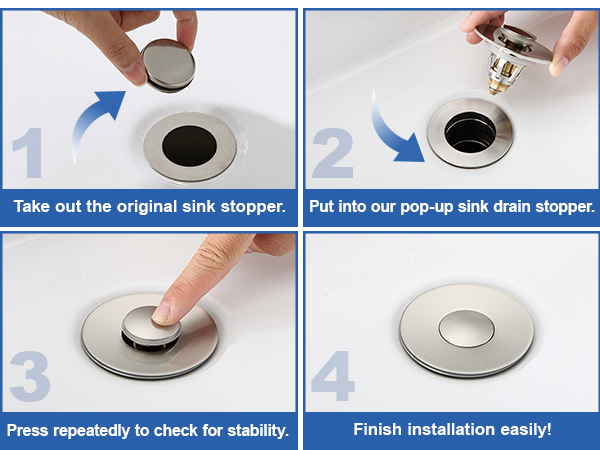 1
Take out the original sink stopper.

2
Put into our pop-up sink drain stopper.

3
Press repeatedly to check for stability.

4
Finish installation easily!