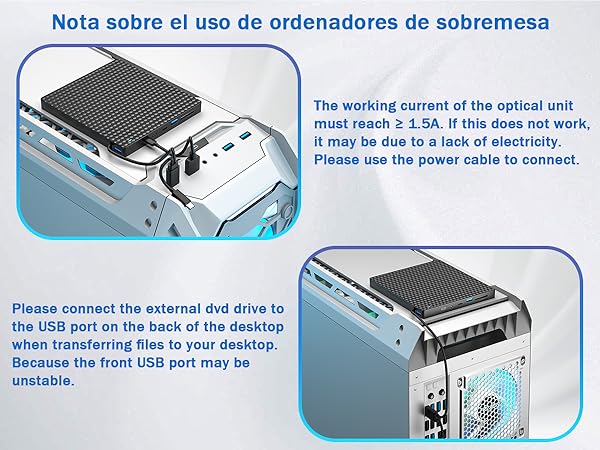 Nota sobre el uso de ordenadores de sobremesa

The working current of the optical unit must reach ≥ 1.5A. If this does not work, it may be due to a lack of electricity. Please use the power cable to connect.

Please connect the external dvd drive to the USB port on the back of the desktop when transferring files to your desktop. Because the front USB port may be unstable.