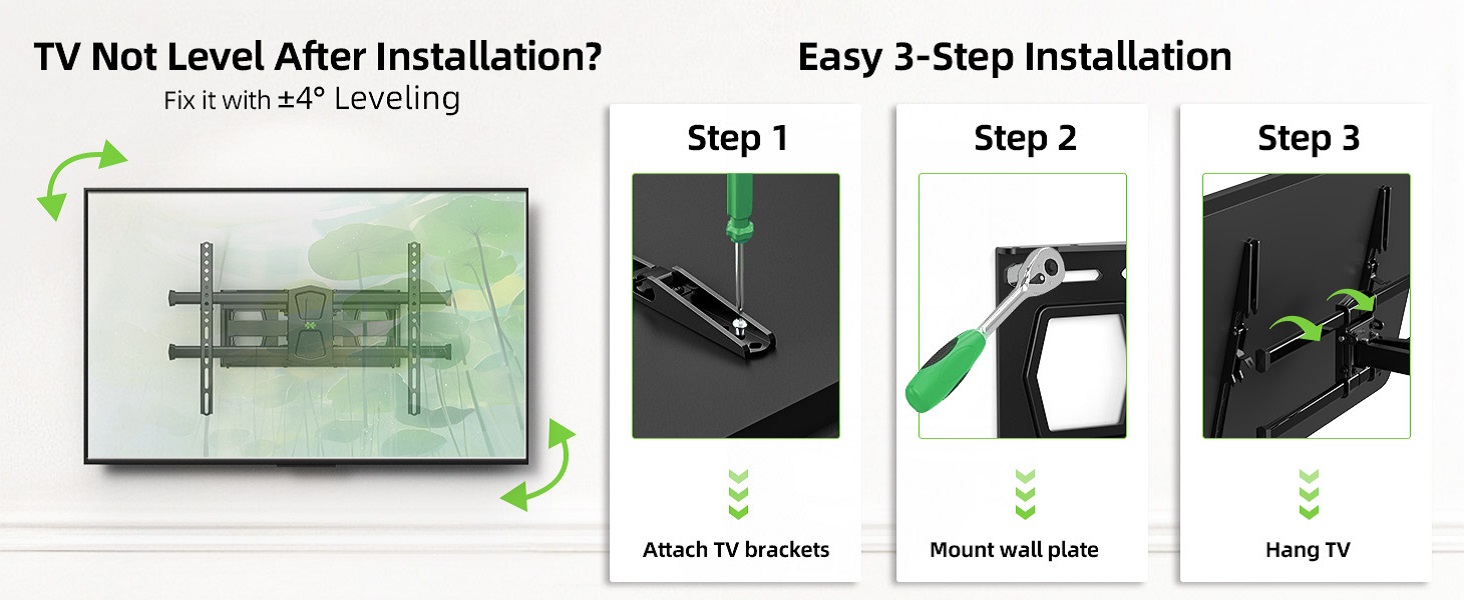 TV Not Level After Installation?
Fix it with ±4° Leveling

Easy 3-Step Installation

Step 1
Attach TV brackets

Step 2
Mount wall plate

Step 3
Hang TV