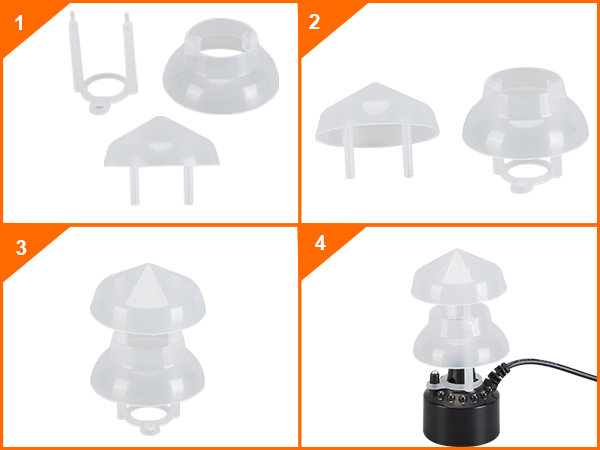 1
2
3
4