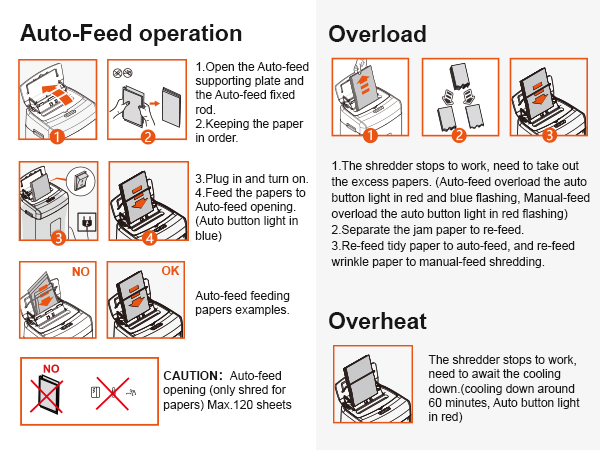 Auto-Feed operation

1

2

1.Open the Auto-feed supporting plate and the Auto-feed fixed rod.
2.Keeping the paper in order.

3

4

3.Plug in and turn on.
4.Feed the papers to Auto-feed opening. (Auto button light in blue)

NO

OK

Auto-feed feeding papers examples.

NO

CAUTION: Auto-feed opening (only shred for papers) Max.120 sheets

Overload

1

2

3

1.The shredder stops to work, need to take out the excess papers. (Auto-feed overload the auto button light in red and blue flashing, Manual-feed overload the auto button light in red flashing)
2.Separate the jam paper to re-feed.
3.Re-feed tidy paper to auto-feed, and re-feed wrinkle paper to manual-feed shredding.

Overheat

The shredder stops to work, need to await the cooling down.(cooling down around 60 minutes, Auto button light in red)