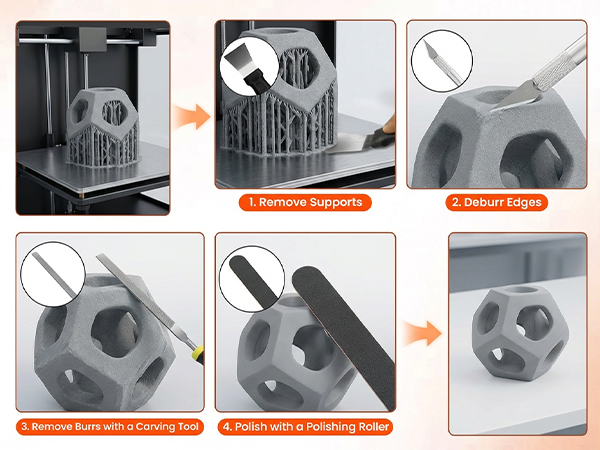 1. Remove Supports

2. Deburr Edges

3. Remove Burrs with a Carving Tool

4. Polish with a Polishing Roller