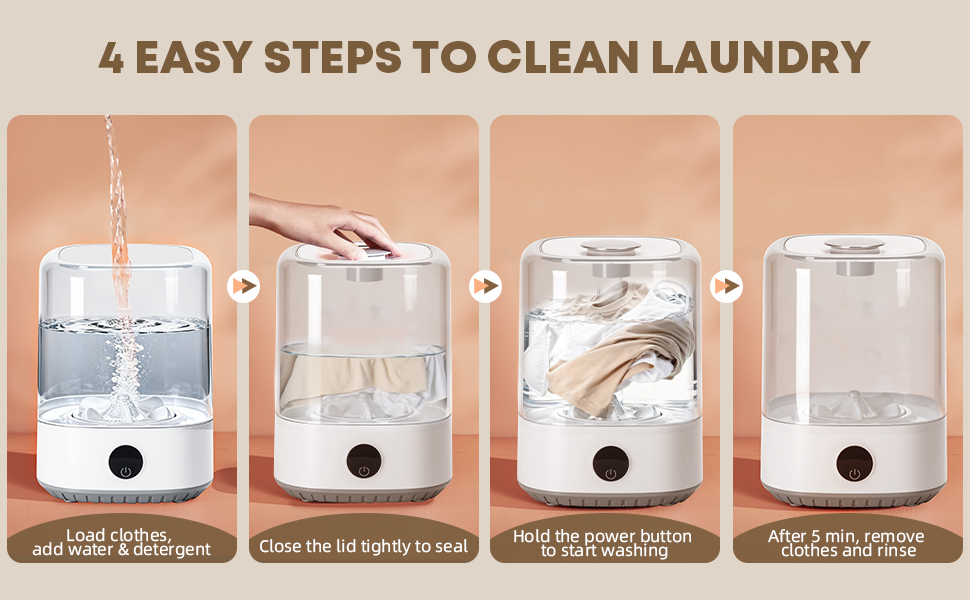 4 EASY STEPS TO CLEAN LAUNDRY

Load clothes, add water & detergent

Close the lid tightly to seal

Hold the power button to start washing

After 5 min, remove clothes and rinse