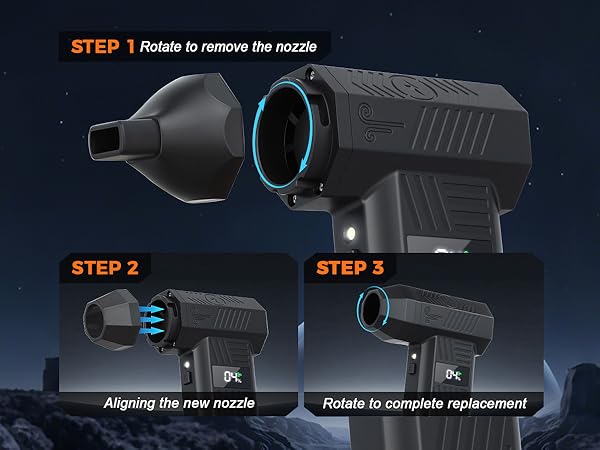 STEP 1 Rotate to remove the nozzle

STEP 2

04%

Aligning the new nozzle

STEP 3

04%

Rotate to complete replacement