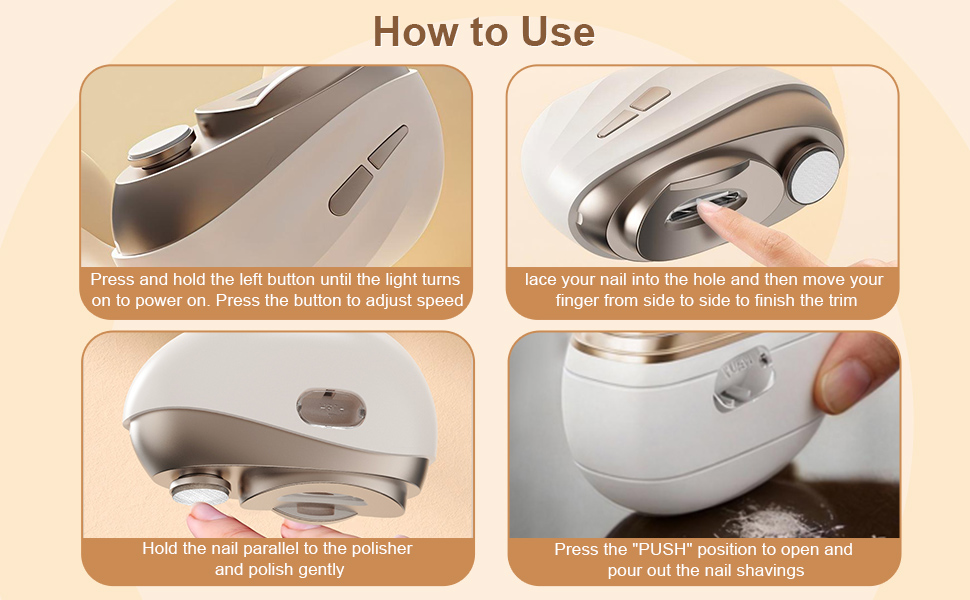 How to Use

Press and hold the left button until the light turns on to power on. Press the button to adjust speed

lace your nail into the hole and then move your finger from side to side to finish the trim

Hold the nail parallel to the polisher and polish gently

Press the "PUSH" position to open and pour out the nail shavings