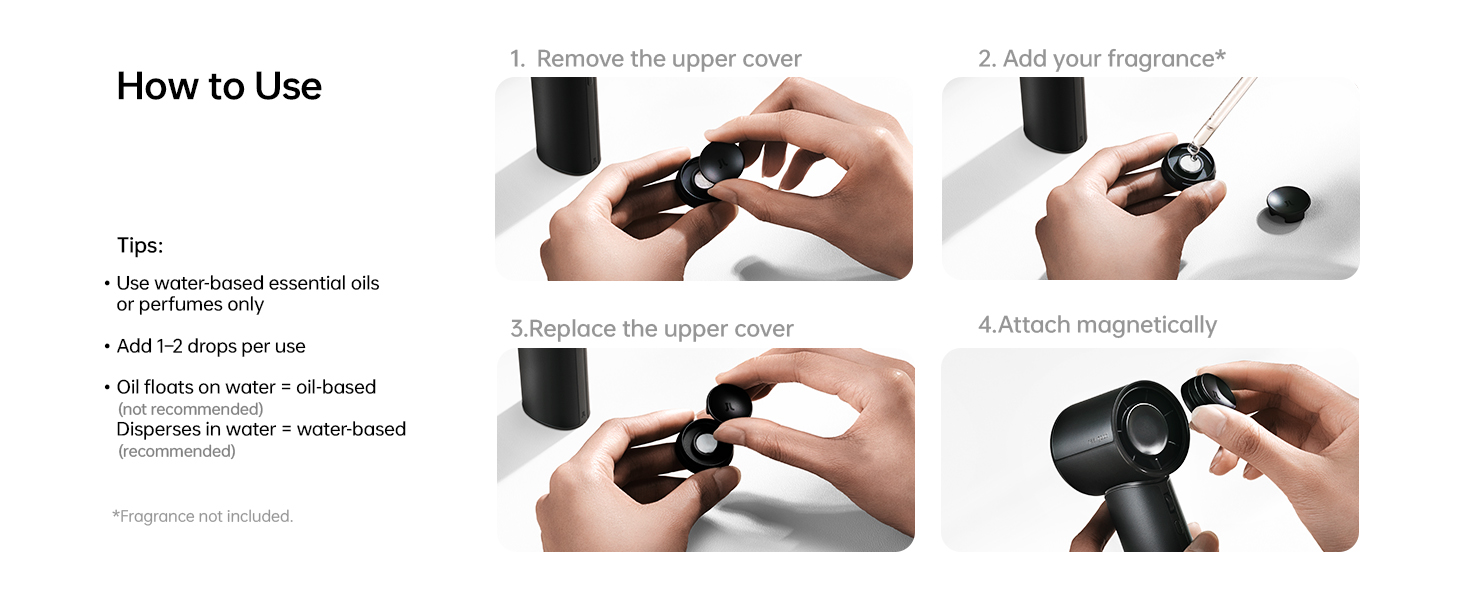 How to Use

Tips:

• Use water-based essential oils or perfumes only

• Add 1–2 drops per use

• Oil floats on water = oil-based (not recommended)
Disperses in water = water-based (recommended)

*Fragrance not included.

1. Remove the upper cover

2. Add your fragrance*

3.Replace the upper cover

4.Attach magnetically