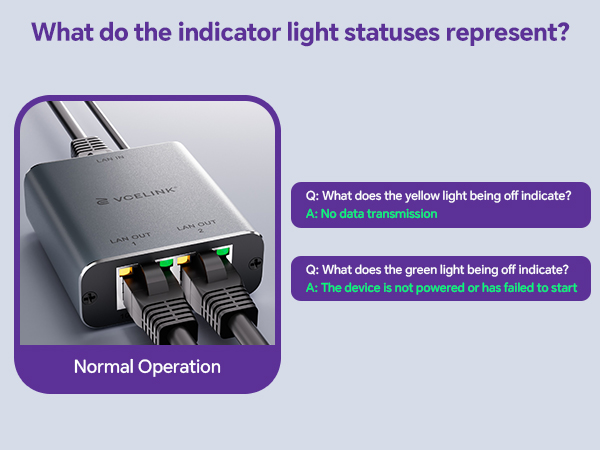 What do the indicator light statuses represent?

LAN IN

VCELINK

LAN OUT 1

LAN OUT 2

Normal Operation

Q: What does the yellow light being off indicate?
A: No data transmission

Q: What does the green light being off indicate?
A: The device is not powered or has failed to start