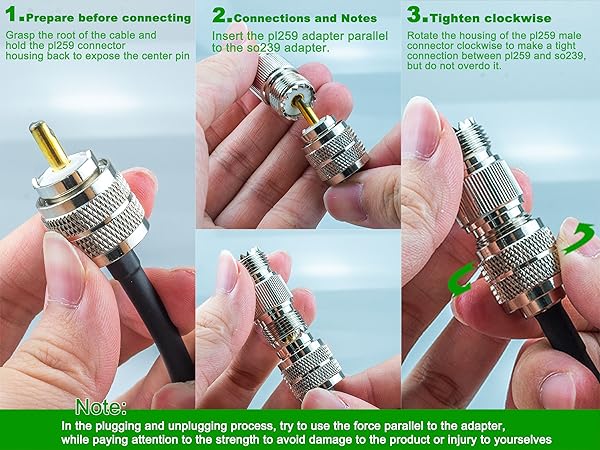 1.Prepare before connecting
Grasp the root of the cable and hold the pl259 connector housing back to expose the center pin

2.Connections and Notes
Insert the pl259 adapter parallel to the so239 adapter.

3.Tighten clockwise
Rotate the housing of the pl259 male connector clockwise to make a tight connection between pl259 and so239, but do not overdo it.

Note:
In the plugging and unplugging process, try to use the force parallel to the adapter, while paying attention to the strength to avoid damage to the product or injury to yourselves