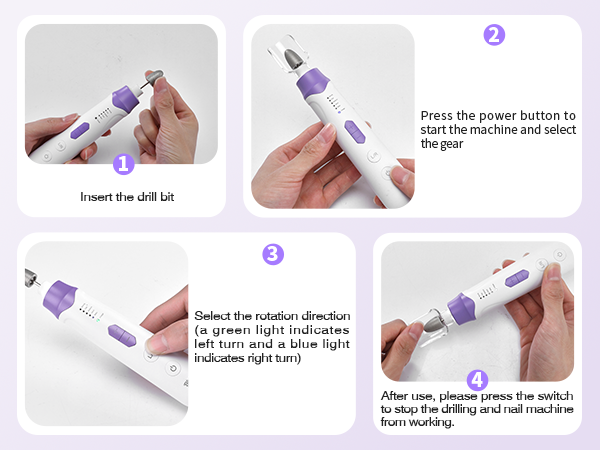 1

Insert the drill bit

2

Press the power button to start the machine and select the gear

3

Select the rotation direction (a green light indicates left turn and a blue light indicates right turn)

4

After use, please press the switch to stop the drilling and nail machine from working.