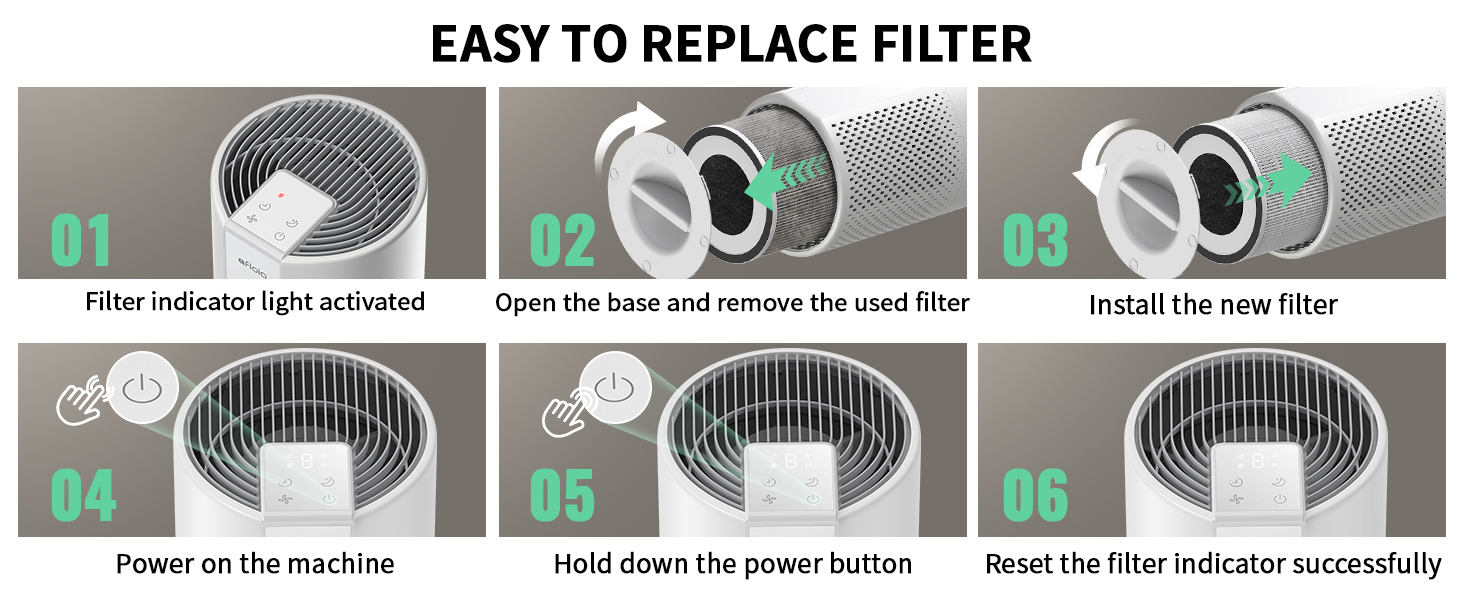 EASY TO REPLACE FILTER

01

afloia

Filter indicator light activated

02

Open the base and remove the used filter

03

Install the new filter

04

Power on the machine

05

Hold down the power button

06

Reset the filter indicator successfully