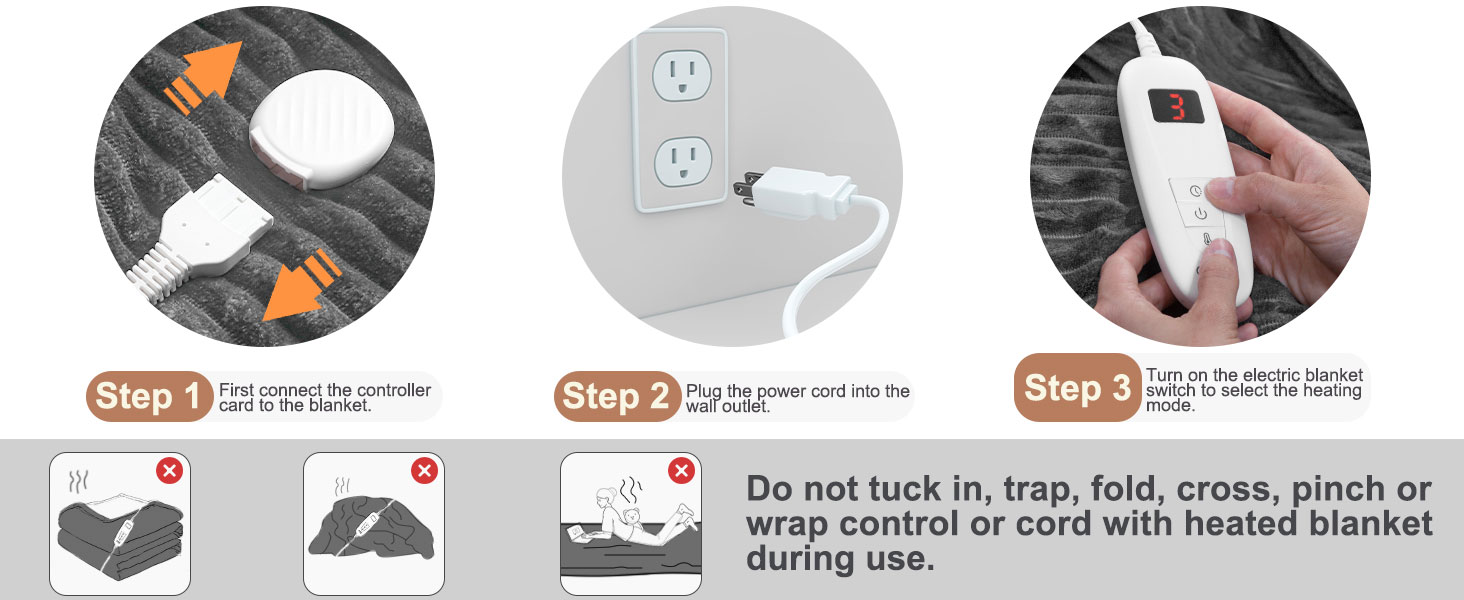 3

Step 1 First connect the controller card to the blanket.

Step 2 Plug the power cord into the wall outlet.

Step 3 Turn on the electric blanket switch to select the heating mode.

Do not tuck in, trap, fold, cross, pinch or wrap control or cord with heated blanket during use.