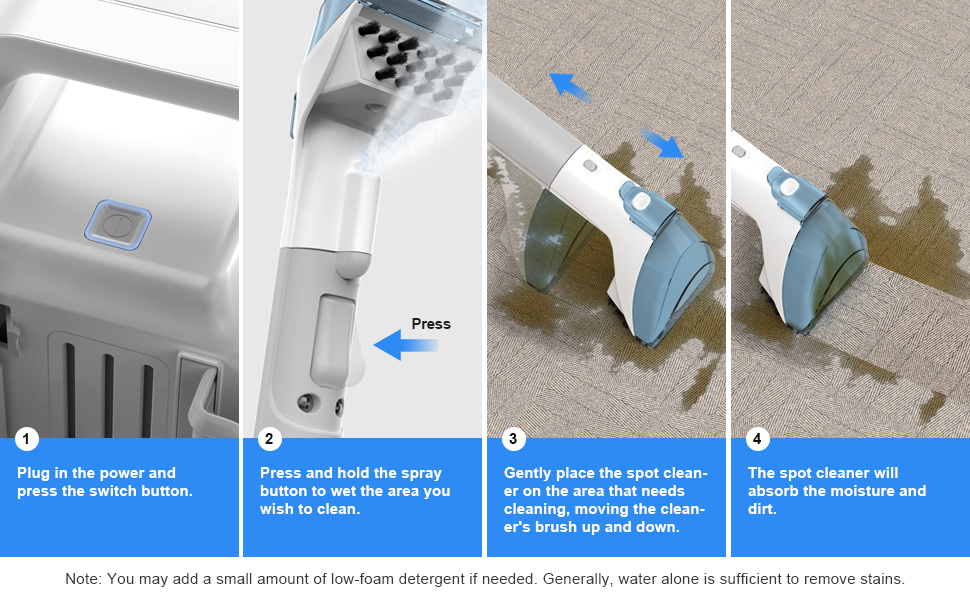 Press

1

Plug in the power and press the switch button.

2

Press and hold the spray button to wet the area you wish to clean.

3

Gently place the spot cleaner on the area that needs cleaning, moving the cleaner's brush up and down.

4

The spot cleaner will absorb the moisture and dirt.

Note: You may add a small amount of low-foam detergent if needed. Generally, water alone is sufficient to remove stains.