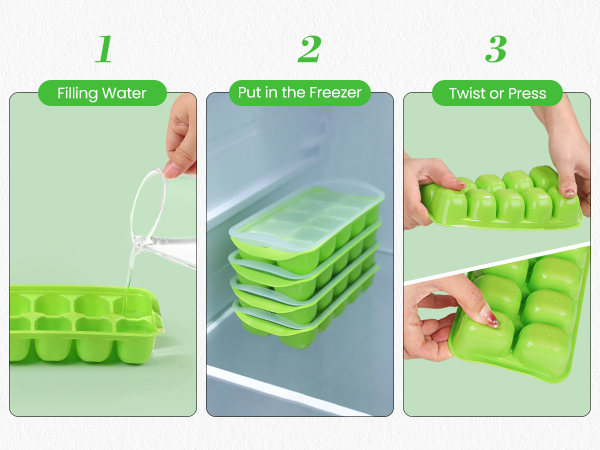 1

Filling Water

2

Put in the Freezer

3

Twist or Press