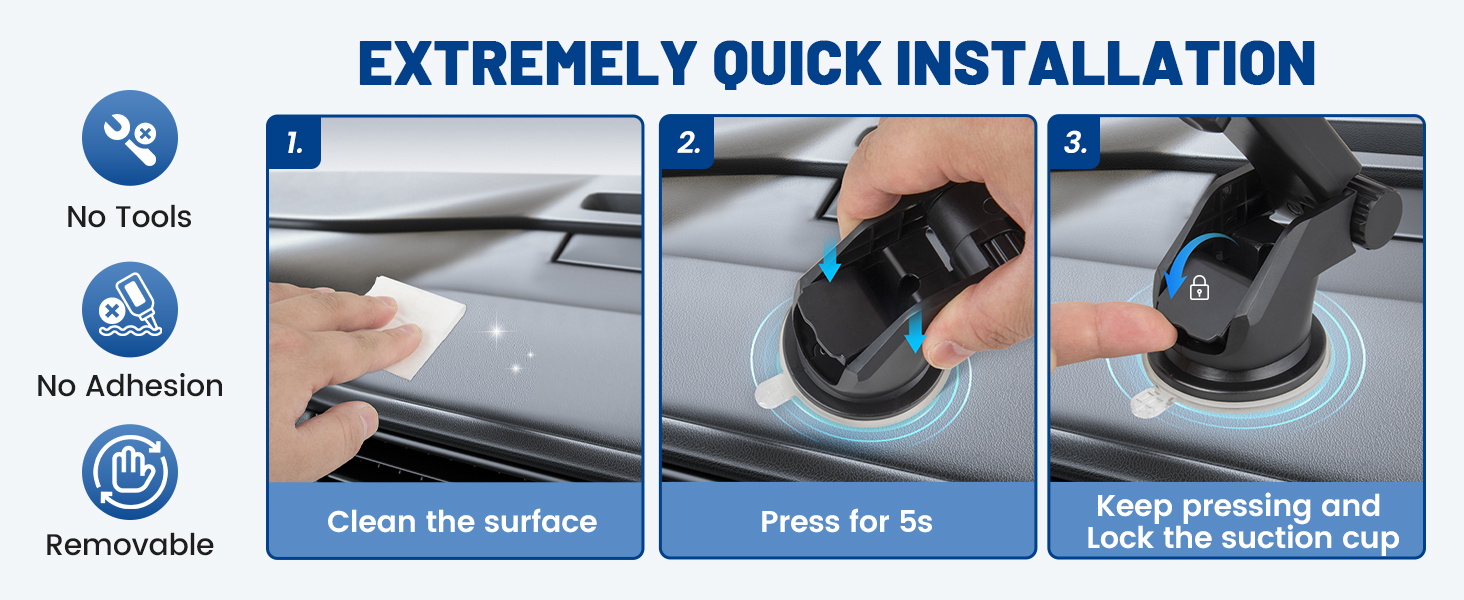 EXTREMELY QUICK INSTALLATION

No Tools

No Adhesion

Removable

1.

Clean the surface

2.

Press for 5s

3.

Keep pressing and Lock the suction cup