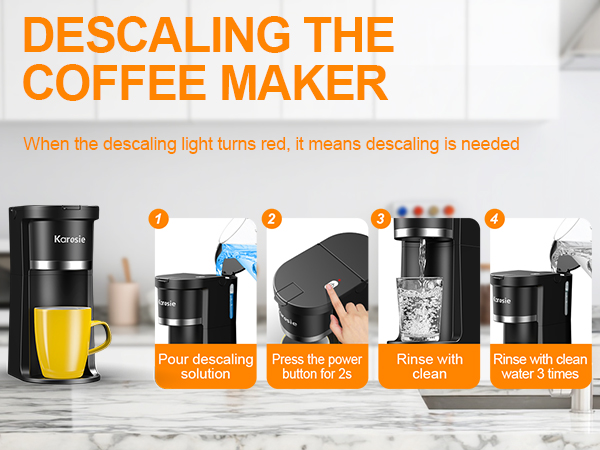 DESCALING THE COFFEE MAKER

When the descaling light turns red, it means descaling is needed

Karosie

1

Karosie

Pour descaling solution

2

Karosie

Press the power button for 2s

3

Rinse with clean

4

Karosie

Rinse with clean water 3 times