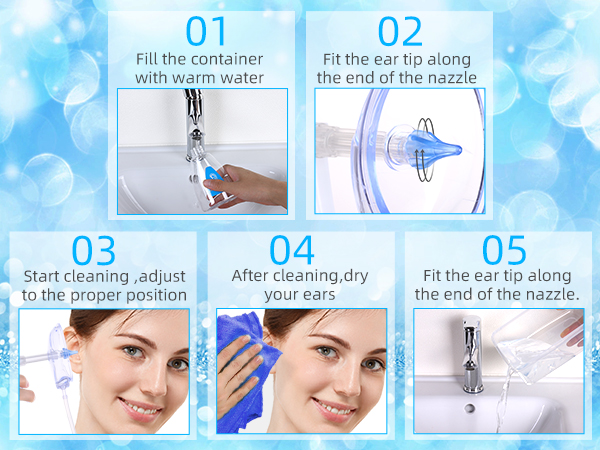 01
Fill the container with warm water

02
Fit the ear tip along the end of the nazzle

03
Start cleaning ,adjust to the proper position

04
After cleaning,dry your ears

05
Fit the ear tip along the end of the nazzle.